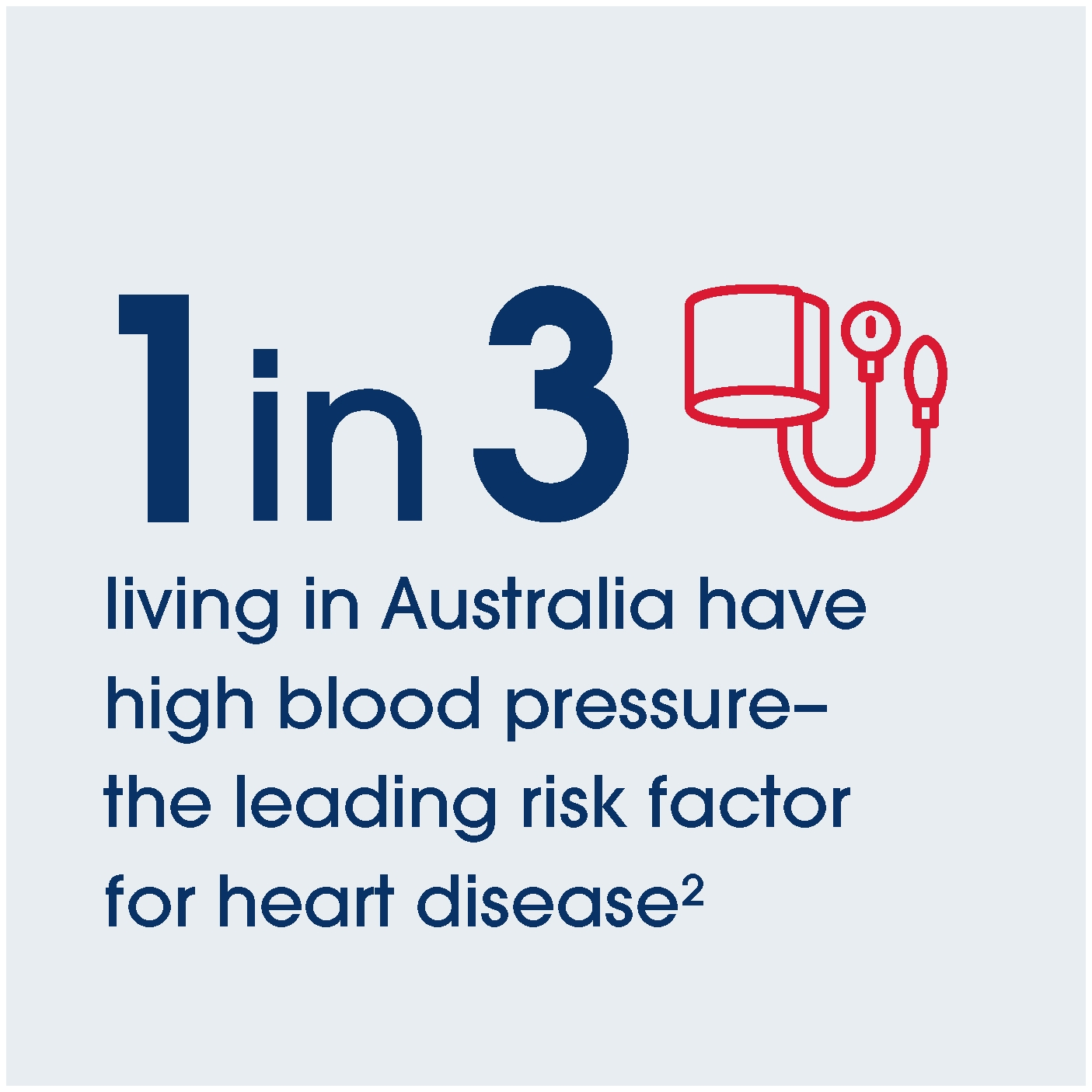 1 in 3

living in Australia have high blood pressure– the leading risk factor for heart disease$^2$